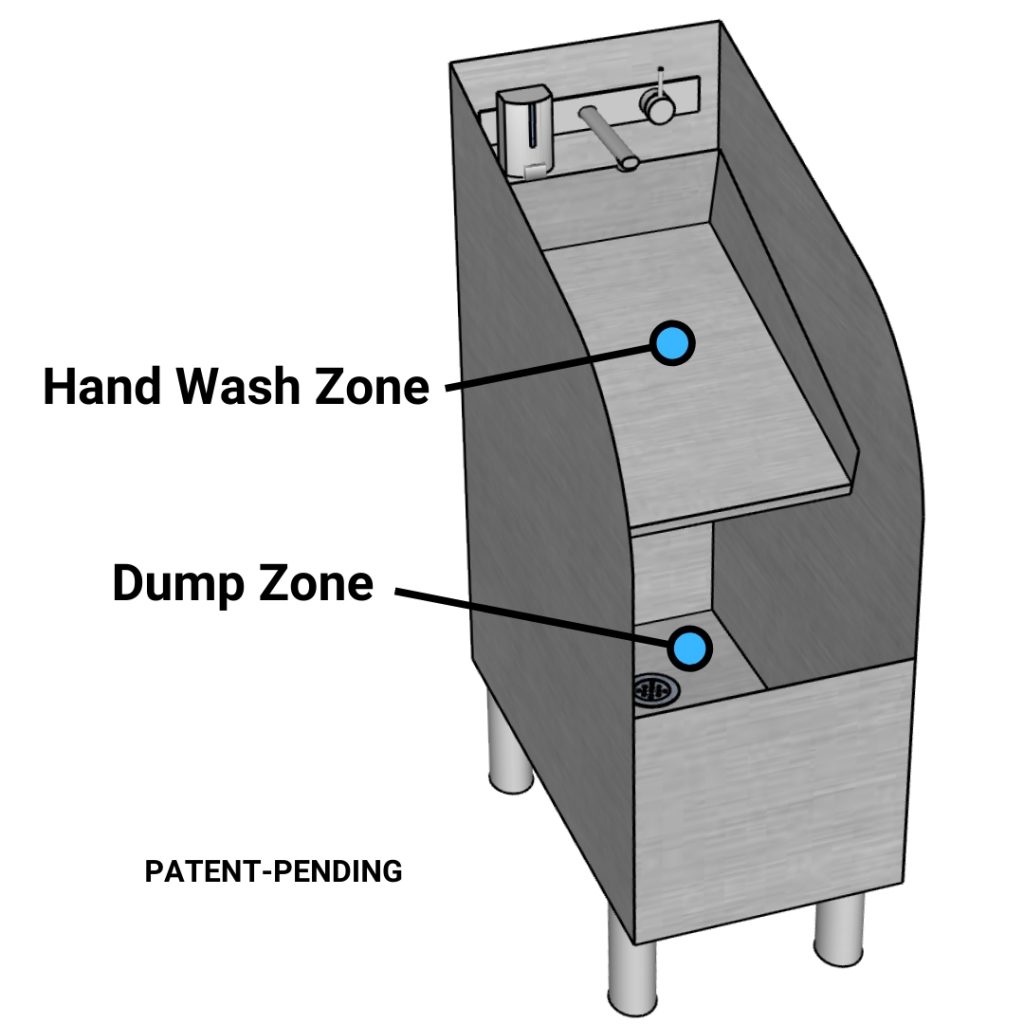 Hand Wash Zone

Dump Zone

PATENT-PENDING